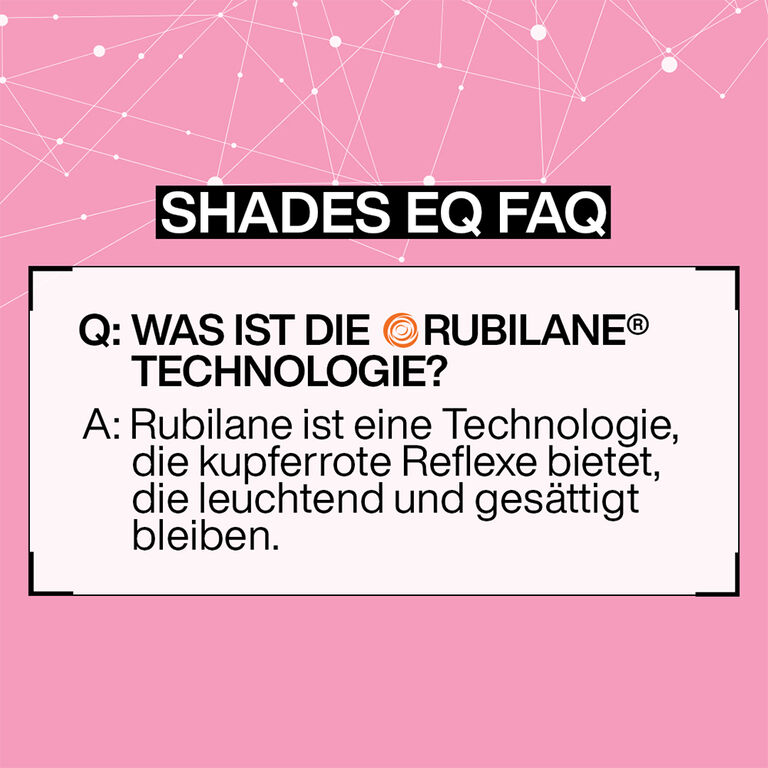 SHADES EQ FAQ

Q: WAS IST DIE RUBILANE® TECHNOLOGIE?

A: Rubilane ist eine Technologie, die kupferrote Reflexe bietet, die leuchtend und gesättigt bleiben.