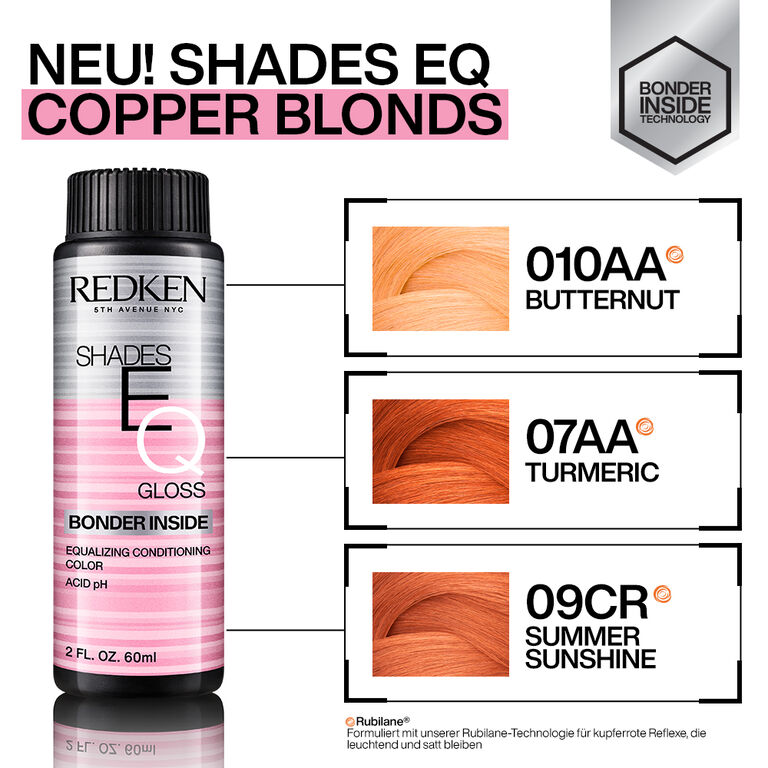 NEU! SHADES EQ
COPPER BLONDS

BONDER INSIDE TECHNOLOGY

REDKEN
5TH AVENUE NYC
SHADES
EQ
GLOSS
BONDER INSIDE
EQUALIZING CONDITIONING COLOR
ACID pH
2 FL. OZ. 60ml

010AA
BUTTERNUT

07AA
TURMERIC

09CR
SUMMER SUNSHINE

Rubilane®
Formuliert mit unserer Rubilane-Technologie für kupferrote Reflexe, die leuchtend und satt bleiben